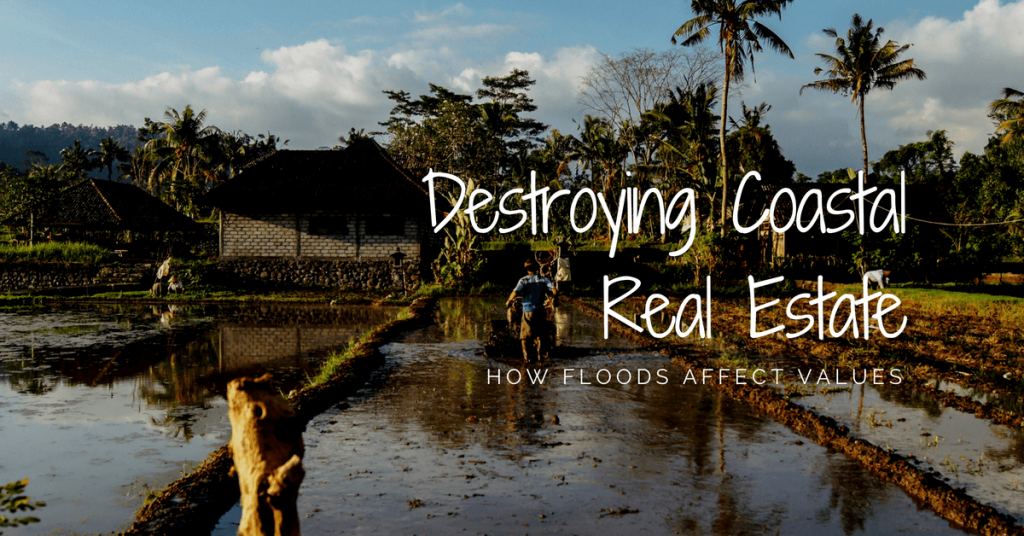 Destroying Coastal Real Estate

HOW FLOODS AFFECT VALUES